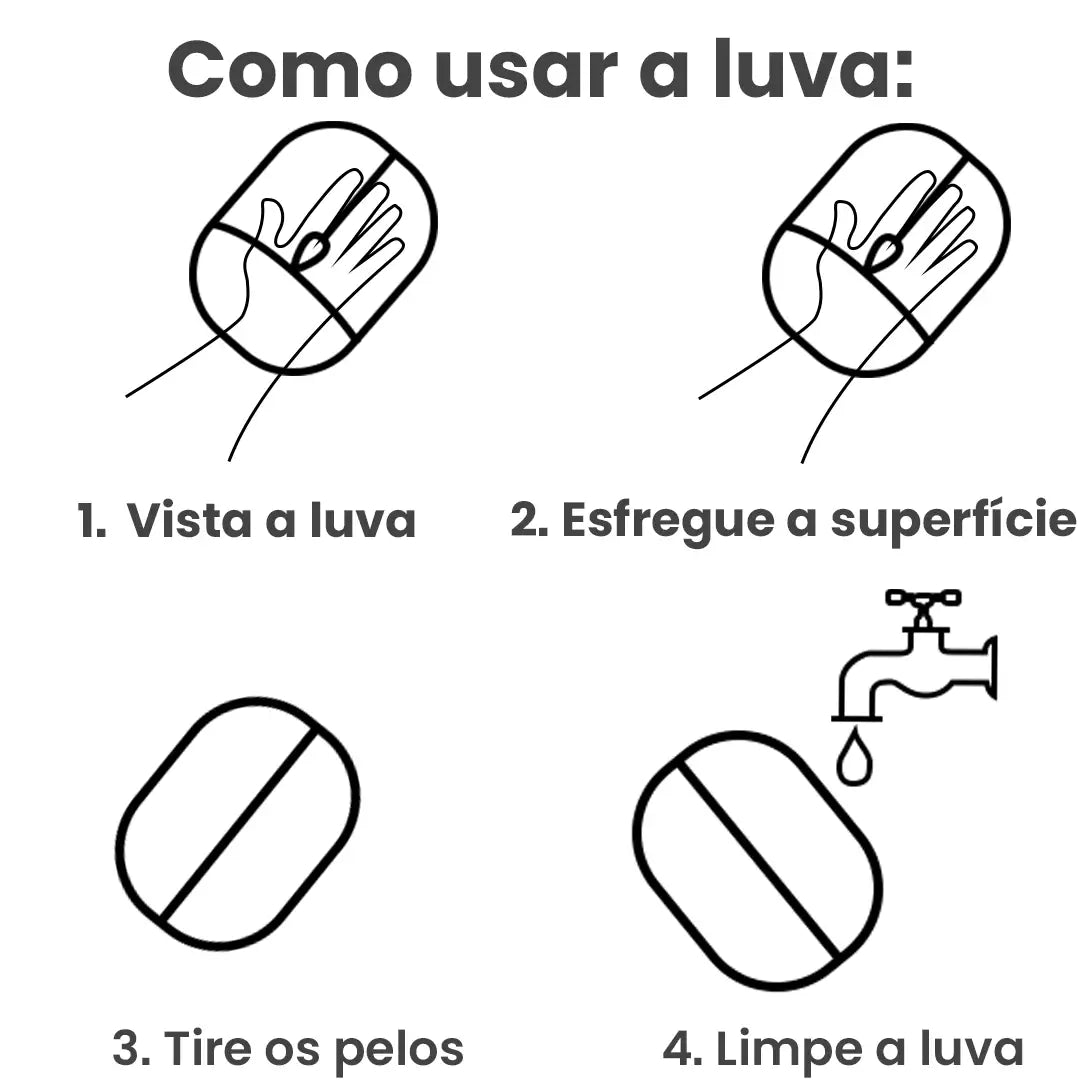 Como usar a luva:

1. Vista a luva

2. Esfregue a superfície

3. Tire os pelos

4. Limpe a luva